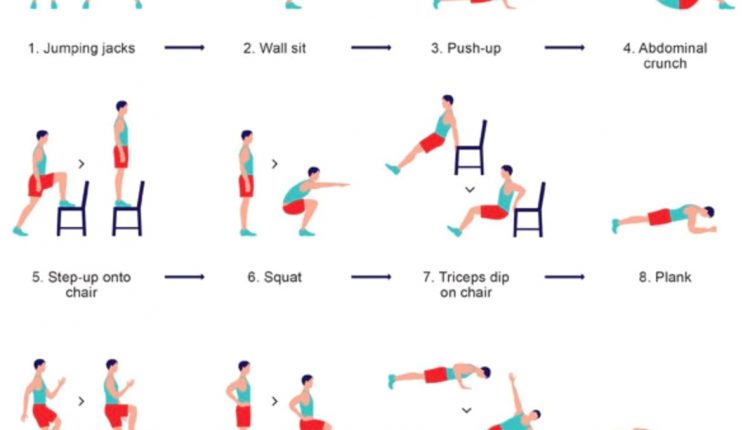 1. Jumping jacks

2. Wall sit

3. Push-up

4. Abdominal crunch

5. Step-up onto chair

6. Squat

7. Triceps dip on chair

8. Plank